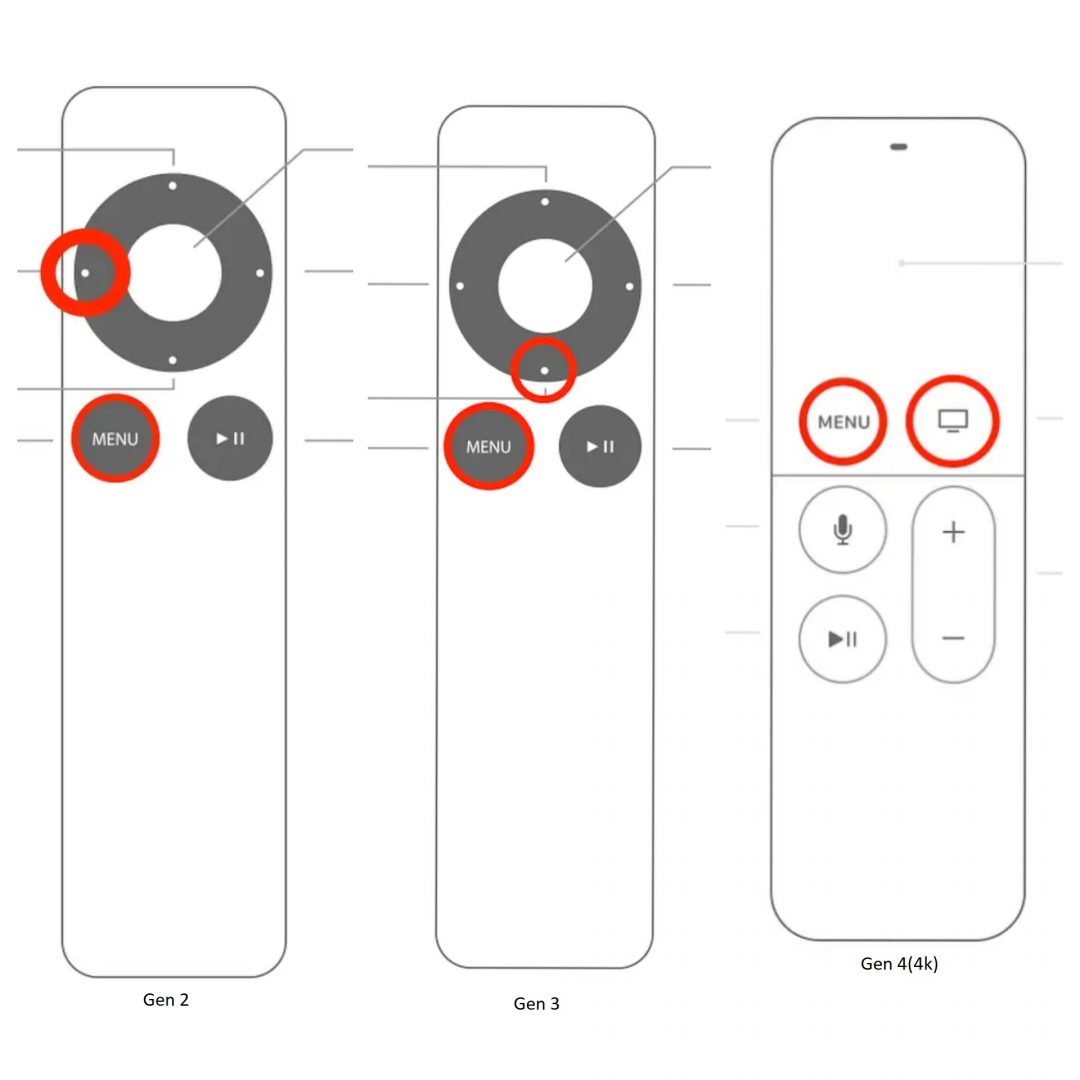 MENU

Gen 2

MENU

Gen 3

MENU

+

−

Gen 4(4k)